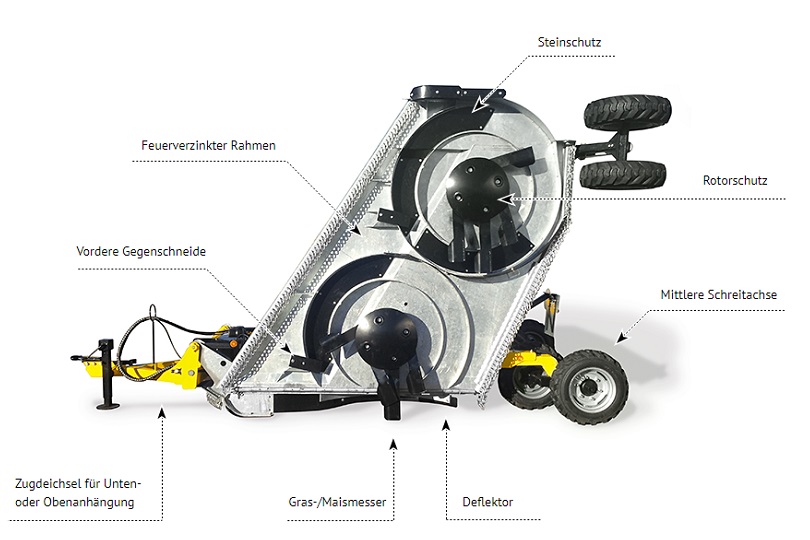 Steinschutz

Feuerverzinkter Rahmen

Rotorschutz

Vordere Gegenschneide

Mittlere Schreitachse

Zugdeichsel für Unten- oder Obenanhängung

Gras-/Maismesser

Deflektor